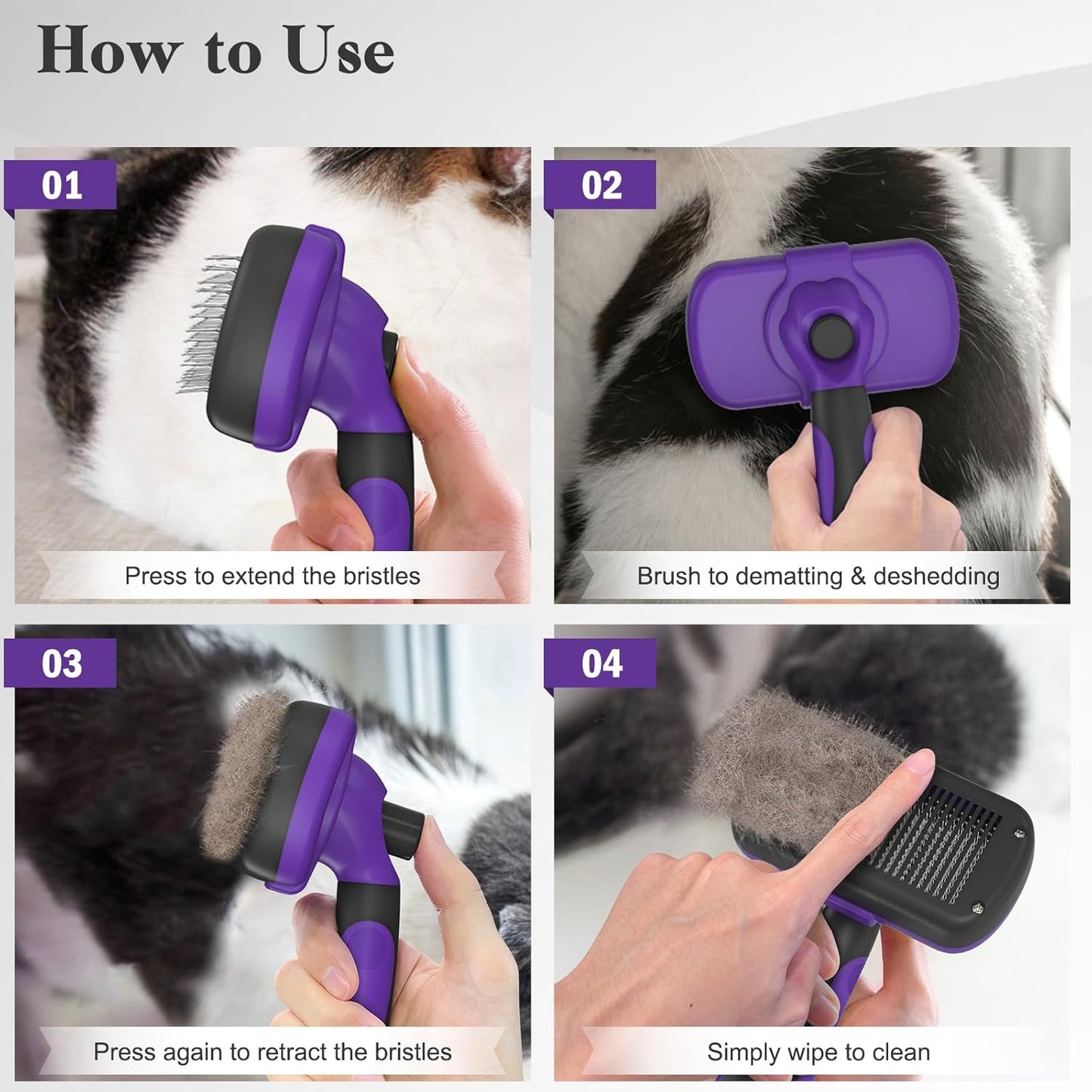 How to Use

01

Press to extend the bristles

02

Brush to dematting & deshedding

03

Press again to retract the bristles

04

Simply wipe to clean