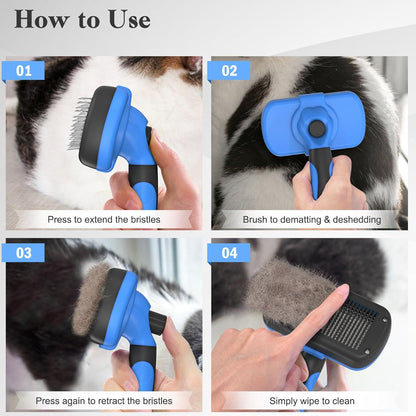 How to Use

01

Press to extend the bristles

02

Brush to dematting & deshedding

03

Press again to retract the bristles

04

Simply wipe to clean