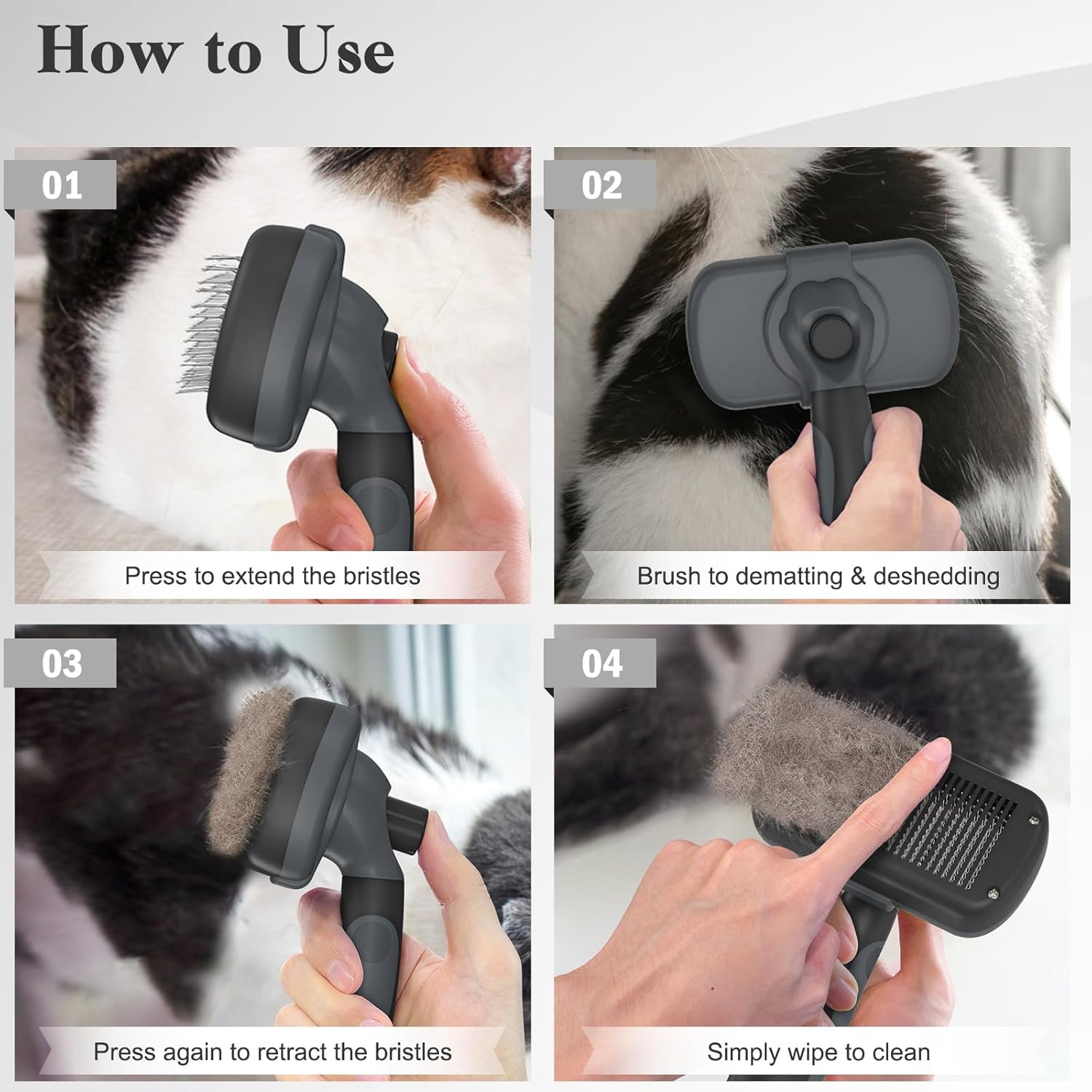 How to Use

01

Press to extend the bristles

02

Brush to dematting & deshedding

03

Press again to retract the bristles

04

Simply wipe to clean